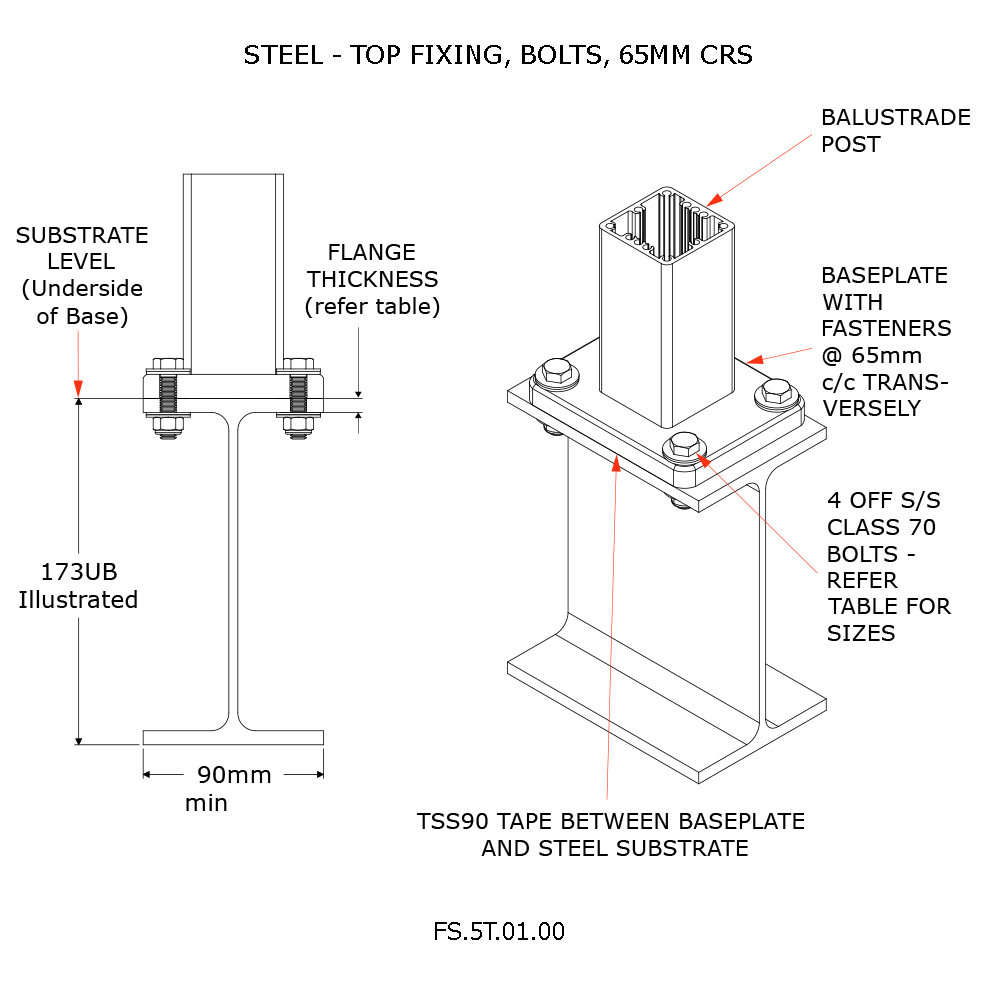 STEEL - TOP FIXING, BOLTS, 65MM CRS

SUBSTRATE LEVEL (Underside of Base)

FLANGE THICKNESS (refer table)

173UB Illustrated

90mm min

BALUSTRADE POST

BASEPLATE WITH FASTENERS @ 65mm c/c TRANSVERSELY

4 OFF S/S CLASS 70 BOLTS - REFER TABLE FOR SIZES

TSS90 TAPE BETWEEN BASEPLATE AND STEEL SUBSTRATE

FS.5T.01.00