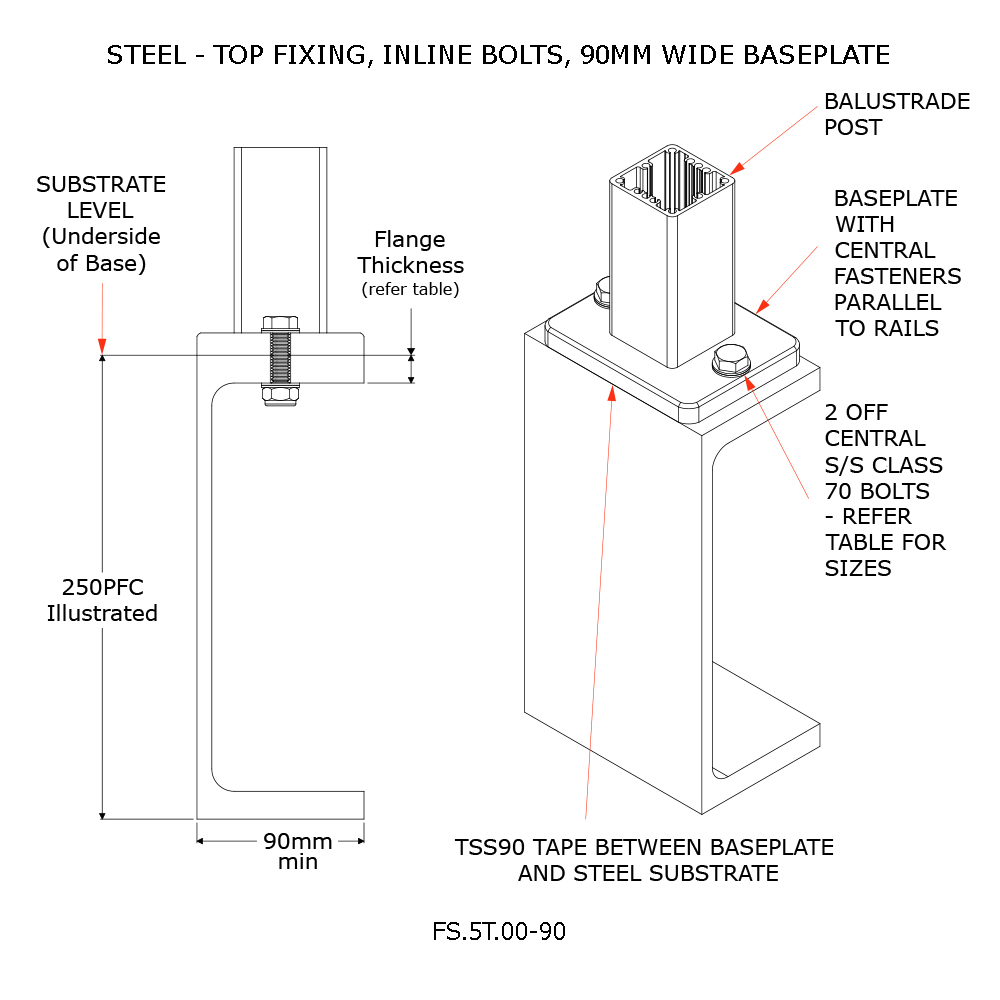 STEEL - TOP FIXING, INLINE BOLTS, 90MM WIDE BASEPLATE

SUBSTRATE LEVEL (Underside of Base)

Flange Thickness (refer table)

250PFC Illustrated

90mm min

BALUSTRADE POST

BASEPLATE WITH CENTRAL FASTENERS PARALLEL TO RAILS

2 OFF CENTRAL S/S CLASS 70 BOLTS - REFER TABLE FOR SIZES

TSS90 TAPE BETWEEN BASEPLATE AND STEEL SUBSTRATE

FS.5T.00-90