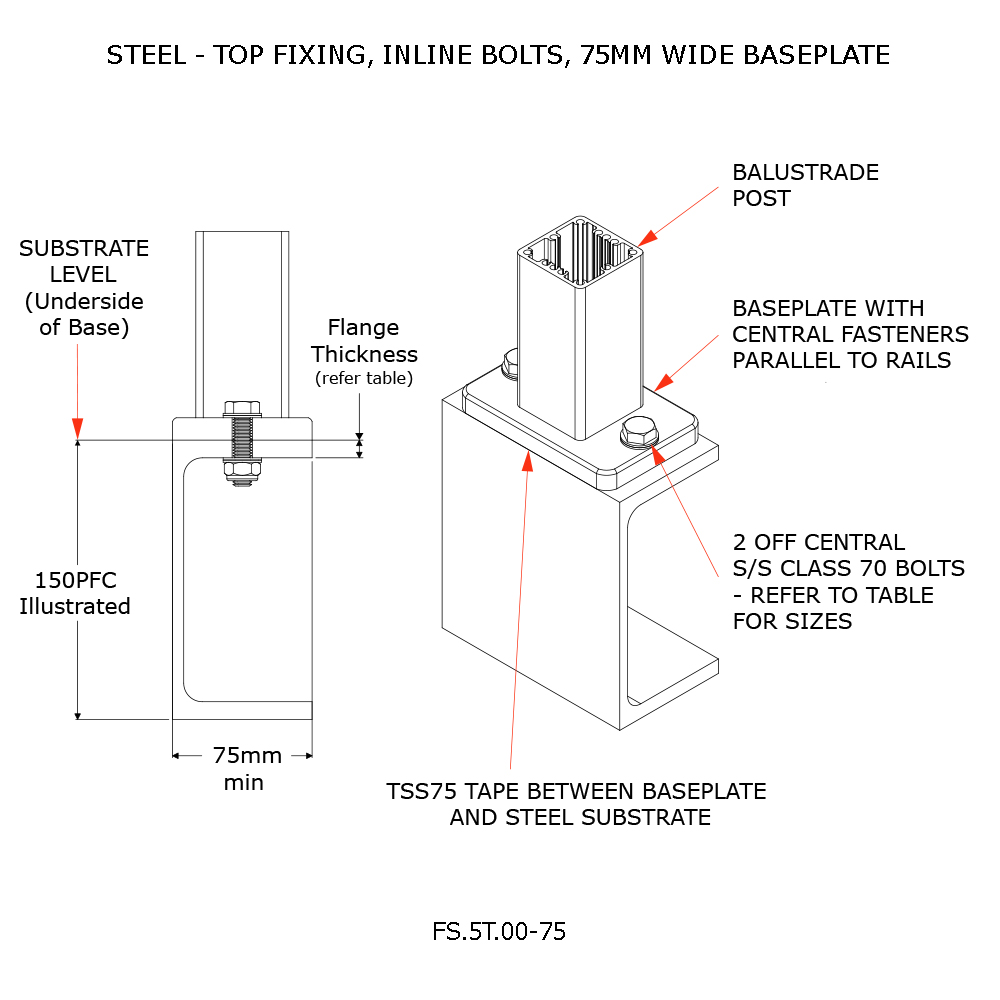 STEEL - TOP FIXING, INLINE BOLTS, 75MM WIDE BASEPLATE

SUBSTRATE LEVEL (Underside of Base)

Flange Thickness (refer table)

150PFC Illustrated

75mm min

BALUSTRADE POST

BASEPLATE WITH CENTRAL FASTENERS PARALLEL TO RAILS

2 OFF CENTRAL S/S CLASS 70 BOLTS - REFER TO TABLE FOR SIZES

TSS75 TAPE BETWEEN BASEPLATE AND STEEL SUBSTRATE

FS.5T.00-75