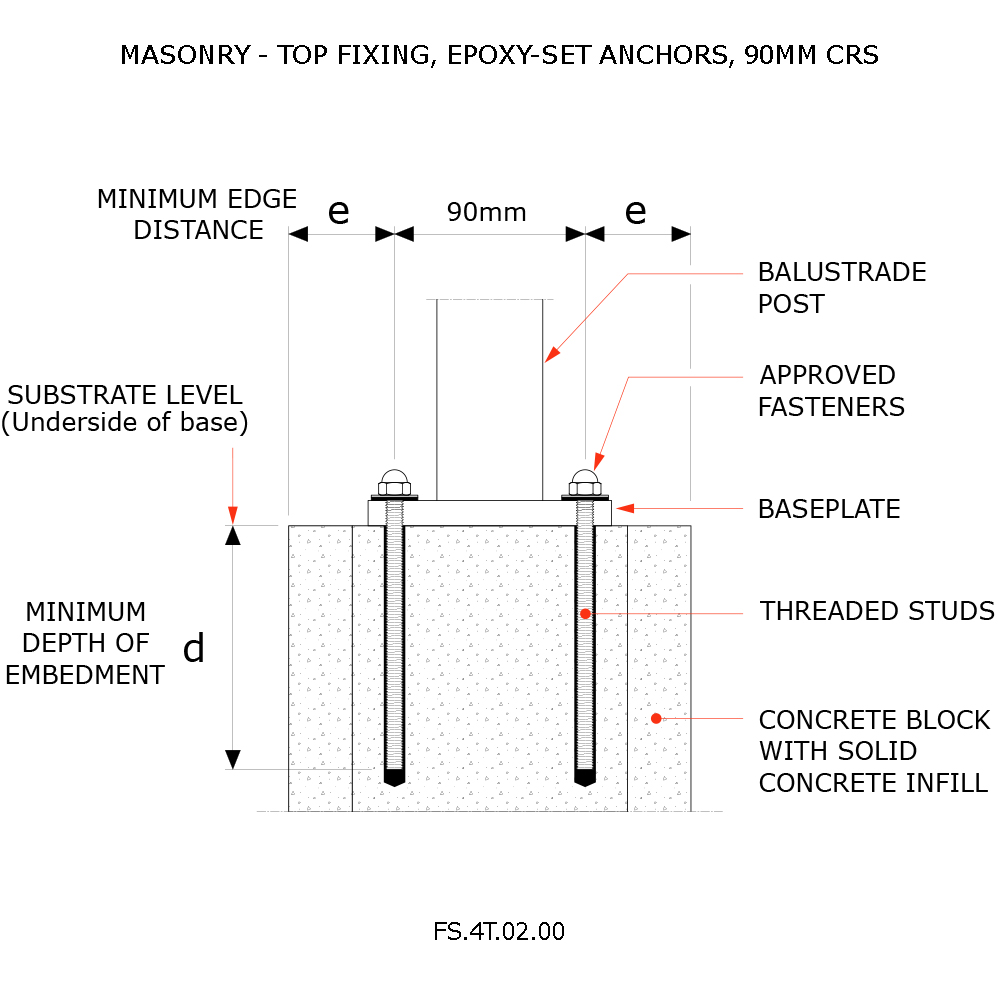 MASONRY - TOP FIXING, EPOXY-SET ANCHORS, 90MM CRS

MINIMUM EDGE DISTANCE

e

90mm

e

BALUSTRADE POST

APPROVED FASTENERS

SUBSTRATE LEVEL (Underside of base)

BASEPLATE

MINIMUM DEPTH OF EMBEDMENT

d

THREADED STUDS

CONCRETE BLOCK WITH SOLID CONCRETE INFILL

FS.4T.02.00