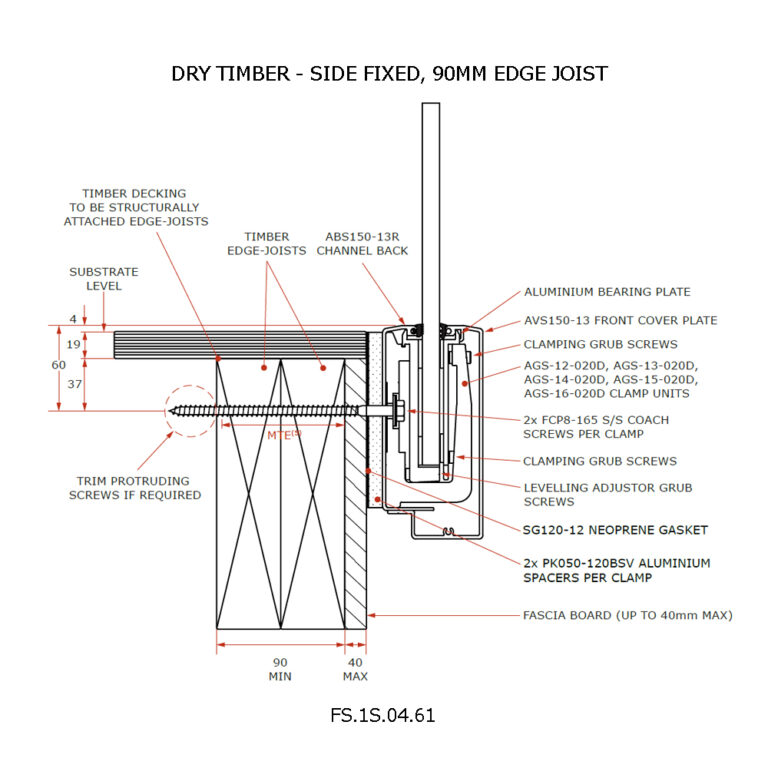 DRY TIMBER - SIDE FIXED, 90MM EDGE JOIST

TIMBER DECKING TO BE STRUCTURALLY ATTACHED EDGE-JOISTS

TIMBER EDGE-JOISTS

ABS150-13R CHANNEL BACK

SUBSTRATE LEVEL

4

19

60

37

MTE$^{(5)}$

TRIM PROTRUDING SCREWS IF REQUIRED

ALUMINIUM BEARING PLATE

AVS150-13 FRONT COVER PLATE

CLAMPING GRUB SCREWS

AGS-12-020D, AGS-13-020D, AGS-14-020D, AGS-15-020D, AGS-16-020D CLAMP UNITS

2x FCP8-165 S/S COACH SCREWS PER CLAMP

CLAMPING GRUB SCREWS

LEVELLING ADJUSTOR GRUB SCREWS

SG120-12 NEOPRENE GASKET

2x PK050-120BSV ALUMINIUM SPACERS PER CLAMP

FASCIA BOARD (UP TO 40mm MAX)

90 MIN

40 MAX

FS.1S.04.61