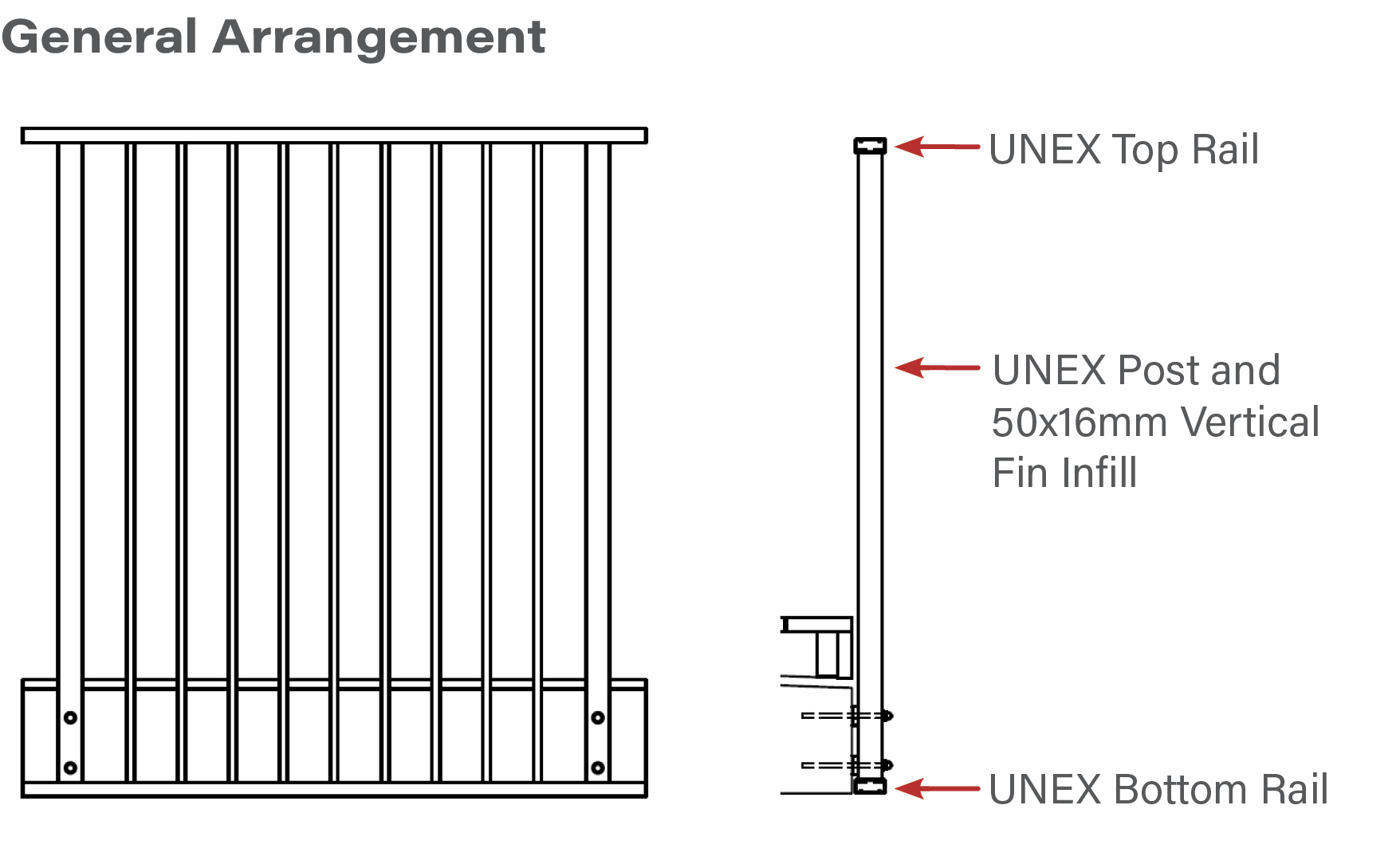 General Arrangement

UNEX Top Rail

UNEX Post and 50x16mm Vertical Fin Infill

UNEX Bottom Rail